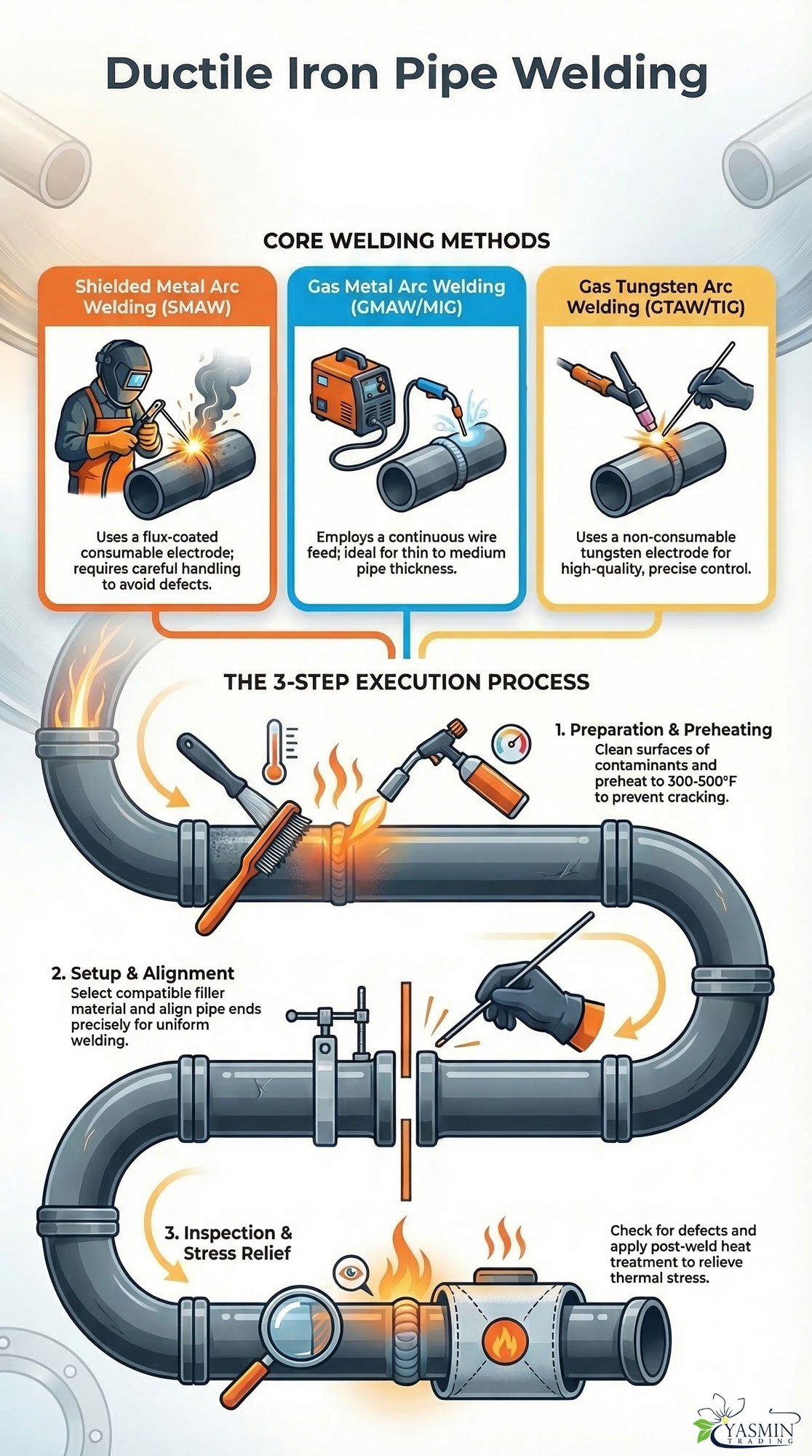 Ductile Iron Pipe Welding

CORE WELDING METHODS

Shielded Metal Arc Welding (SMAW)

Uses a flux-coated consumable electrode; requires careful handling to avoid defects.

Gas Metal Arc Welding (GMAW/MIG)

Employs a continuous wire feed; ideal for thin to medium pipe thickness.

Gas Tungsten Arc Welding (GTAW/TIG)

Uses a non-consumable tungsten electrode for high-quality, precise control.

THE 3-STEP EXECUTION PROCESS

1. Preparation & Preheating
Clean surfaces of contaminants and preheat to 300-500°F to prevent cracking.

2. Setup & Alignment
Select compatible filler material and align pipe ends precisely for uniform welding.

3. Inspection & Stress Relief

Check for defects and apply post-weld heat treatment to relieve thermal stress.

YASMIN
TRADING