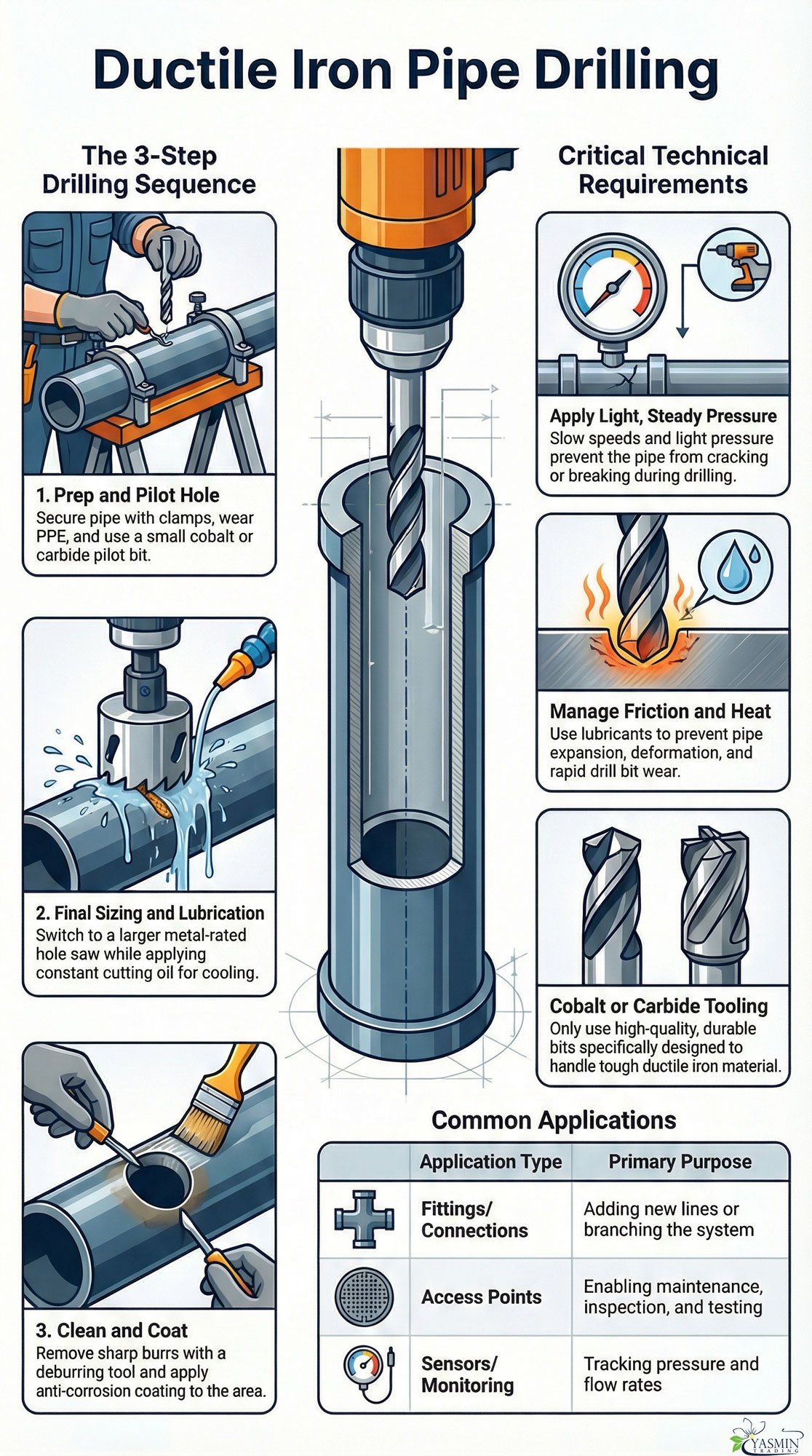 Ductile Iron Pipe Drilling

The 3-Step Drilling Sequence

1. Prep and Pilot Hole
Secure pipe with clamps, wear PPE, and use a small cobalt or carbide pilot bit.

2. Final Sizing and Lubrication
Switch to a larger metal-rated hole saw while applying constant cutting oil for cooling.

3. Clean and Coat
Remove sharp burrs with a deburring tool and apply anti-corrosion coating to the area.

Critical Technical Requirements

Apply Light, Steady Pressure
Slow speeds and light pressure prevent the pipe from cracking or breaking during drilling.

Manage Friction and Heat
Use lubricants to prevent pipe expansion, deformation, and rapid drill bit wear.

Cobalt or Carbide Tooling
Only use high-quality, durable bits specifically designed to handle tough ductile iron material.

Common Applications

| | Application Type | Primary Purpose |
|---|---|---|
| | Fittings/ Connections | Adding new lines or branching the system |
| | Access Points | Enabling maintenance, inspection, and testing |
| | Sensors/ Monitoring | Tracking pressure and flow rates |

YASMIN TRADING