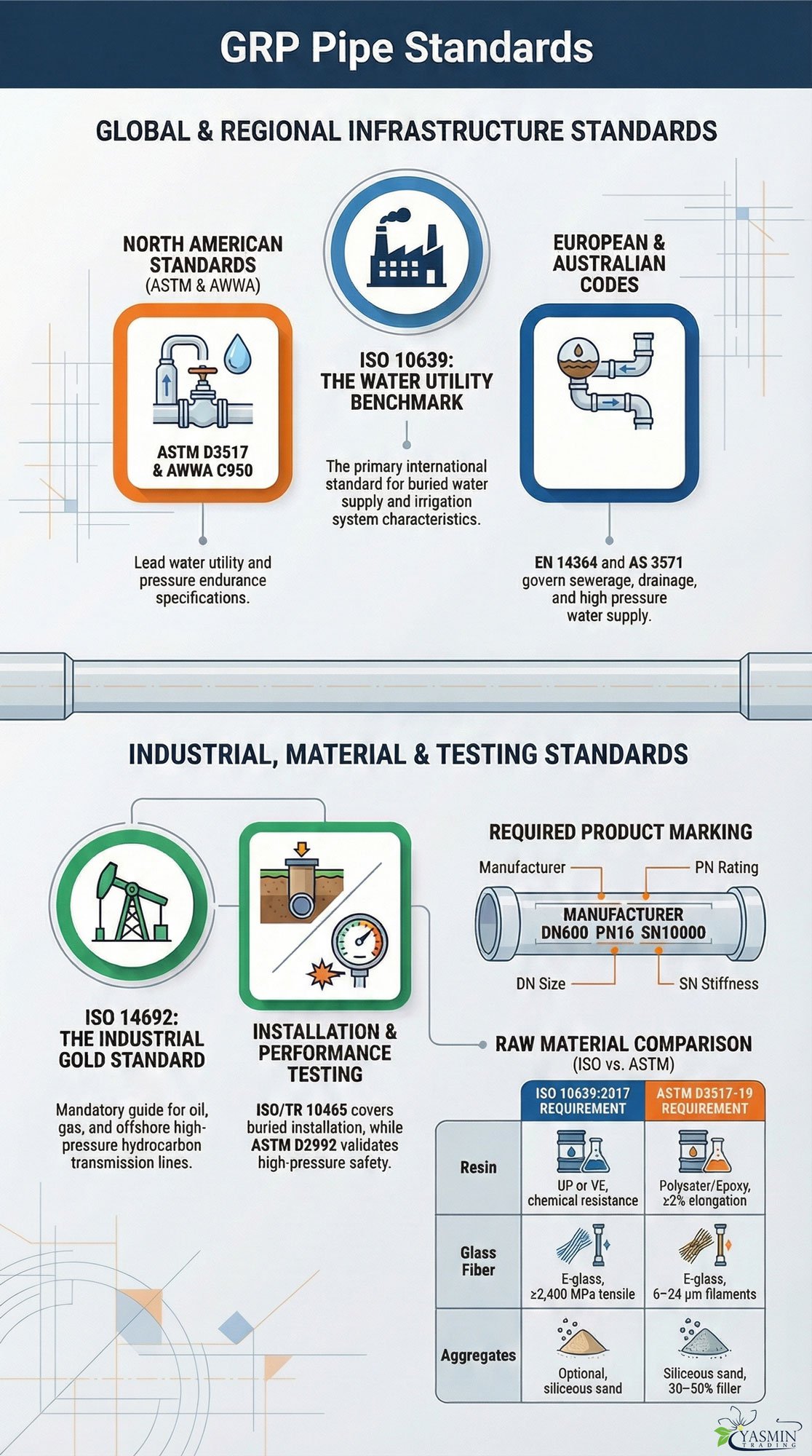 GRP Pipe Standards

GLOBAL & REGIONAL INFRASTRUCTURE STANDARDS

NORTH AMERICAN STANDARDS (ASTM & AWWA)

ASTM D3517 & AWWA C950

Lead water utility and pressure endurance specifications.

ISO 10639: THE WATER UTILITY BENCHMARK

The primary international standard for buried water supply and irrigation system characteristics.

EUROPEAN & AUSTRALIAN CODES

EN 14364 and AS 3571 govern sewerage, drainage, and high pressure water supply.

INDUSTRIAL, MATERIAL & TESTING STANDARDS

ISO 14692: THE INDUSTRIAL GOLD STANDARD

Mandatory guide for oil, gas, and offshore high-pressure hydrocarbon transmission lines.

INSTALLATION & PERFORMANCE TESTING

ISO/TR 10465 covers buried installation, while ASTM D2992 validates high-pressure safety.

REQUIRED PRODUCT MARKING

Manufacturer

PN Rating

MANUFACTURER
DN600 PN16 SN10000

DN Size

SN Stiffness

RAW MATERIAL COMPARISON (ISO vs. ASTM)

| | ISO 10639:2017 REQUIREMENT | ASTM D3517-19 REQUIREMENT |
|---|---|---|
| Resin | UP or VE, chemical resistance | Polysater/Epoxy, ≥2% elongation |
| Glass Fiber | E-glass, ≥2,400 MPa tensile | E-glass, 6–24 μm filaments |
| Aggregates | Optional, siliceous sand | Siliceous sand, 30–50% filler |

YASMIN TRADING