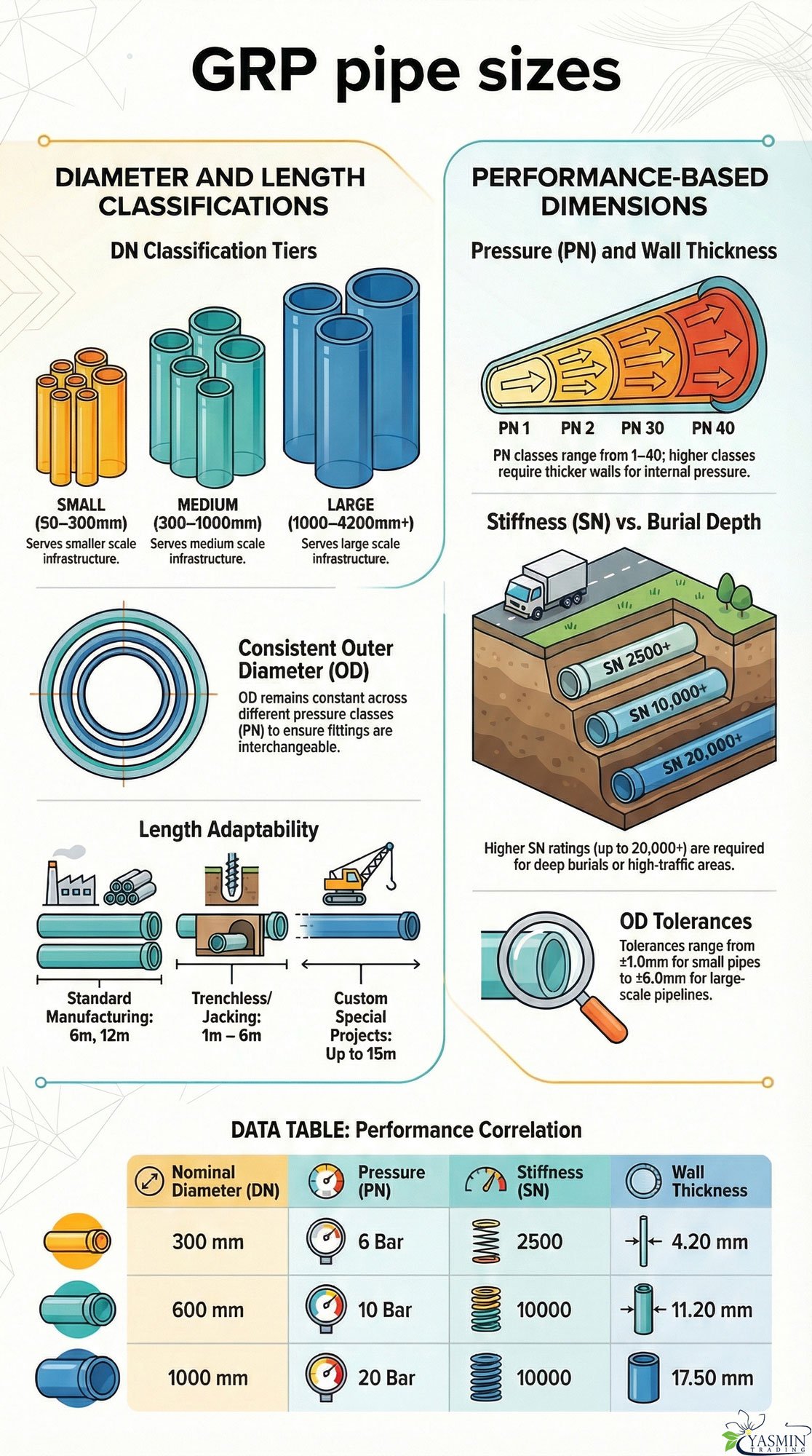 GRP pipe sizes

DIAMETER AND LENGTH CLASSIFICATIONS

DN Classification Tiers

SMALL (50–300mm)
Serves smaller scale infrastructure.

MEDIUM (300–1000mm)
Serves medium scale infrastructure.

LARGE (1000–4200mm+)
Serves large scale infrastructure.

Consistent Outer Diameter (OD)
OD remains constant across different pressure classes (PN) to ensure fittings are interchangeable.

Length Adaptability

Standard Manufacturing: 6m, 12m

Trenchless/ Jacking: 1m – 6m

Custom Special Projects: Up to 15m

PERFORMANCE-BASED DIMENSIONS

Pressure (PN) and Wall Thickness

PN 1 PN 2 PN 30 PN 40

PN classes range from 1–40; higher classes require thicker walls for internal pressure.

Stiffness (SN) vs. Burial Depth

SN 2500+
SN 10,000+
SN 20,000+

Higher SN ratings (up to 20,000+) are required for deep burials or high-traffic areas.

OD Tolerances
Tolerances range from ±1.0mm for small pipes to ±6.0mm for large-scale pipelines.

DATA TABLE: Performance Correlation

| Nominal Diameter (DN) | Pressure (PN) | Stiffness (SN) | Wall Thickness |
|---|---|---|---|
| 300 mm | 6 Bar | 2500 | 4.20 mm |
| 600 mm | 10 Bar | 10000 | 11.20 mm |
| 1000 mm | 20 Bar | 10000 | 17.50 mm |

YASMIN TRADING