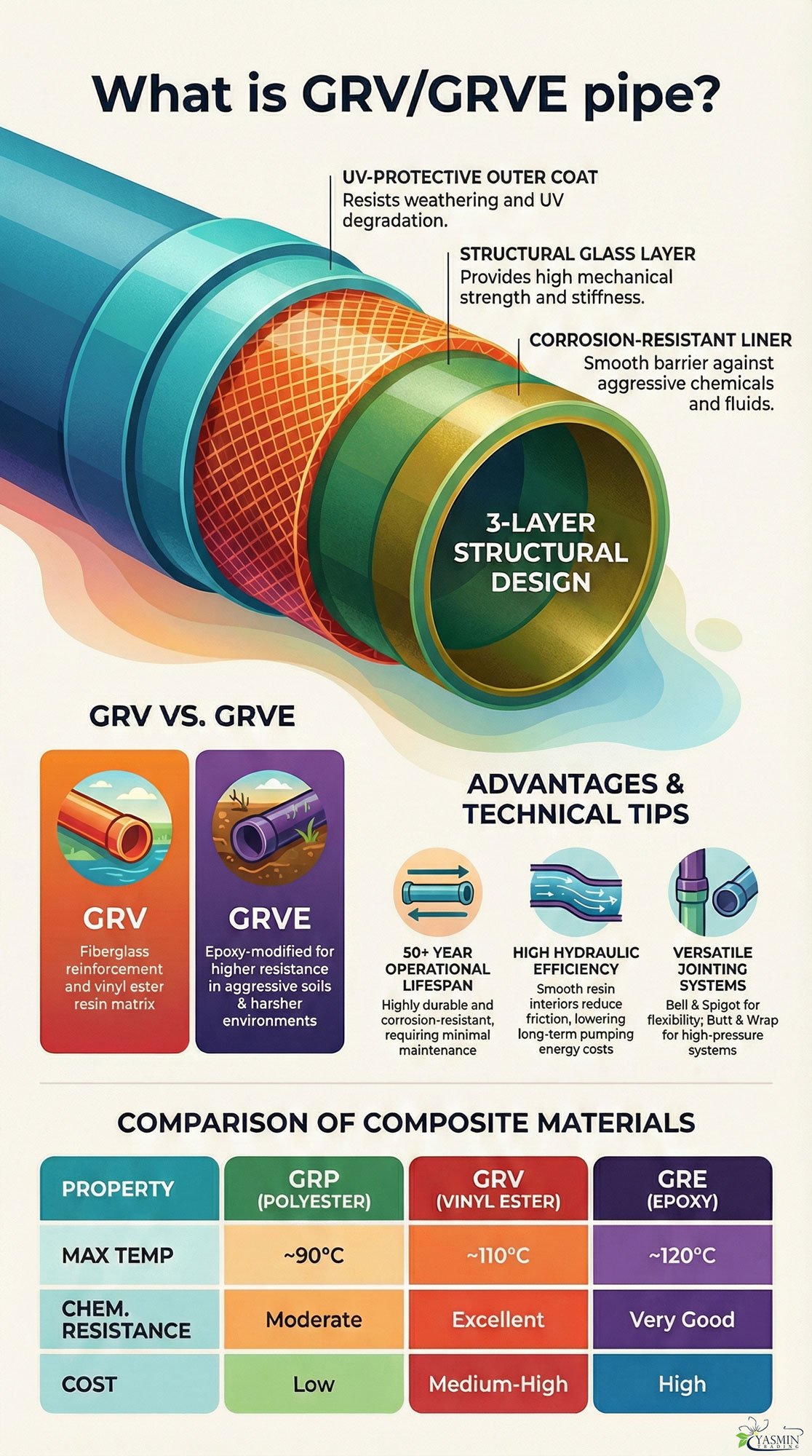 What is GRV/GRVE pipe?

UV-PROTECTIVE OUTER COAT
Resists weathering and UV degradation.

STRUCTURAL GLASS LAYER
Provides high mechanical strength and stiffness.

CORROSION-RESISTANT LINER
Smooth barrier against aggressive chemicals and fluids.

3-LAYER STRUCTURAL DESIGN

GRV VS. GRVE

GRV
Fiberglass reinforcement and vinyl ester resin matrix

GRVE
Epoxy-modified for higher resistance in aggressive soils & harsher environments

ADVANTAGES & TECHNICAL TIPS

50+ YEAR OPERATIONAL LIFESPAN
Highly durable and corrosion-resistant, requiring minimal maintenance

HIGH HYDRAULIC EFFICIENCY
Smooth resin interiors reduce friction, lowering long-term pumping energy costs

VERSATILE JOINTING SYSTEMS
Bell & Spigot for flexibility; Butt & Wrap for high-pressure systems

COMPARISON OF COMPOSITE MATERIALS

| PROPERTY | GRP (POLYESTER) | GRV (VINYL ESTER) | GRE (EPOXY) |
|---|---|---|---|
| MAX TEMP | ~90°C | ~110°C | ~120°C |
| CHEM. RESISTANCE | Moderate | Excellent | Very Good |
| COST | Low | Medium-High | High |

YASMIN TRADING